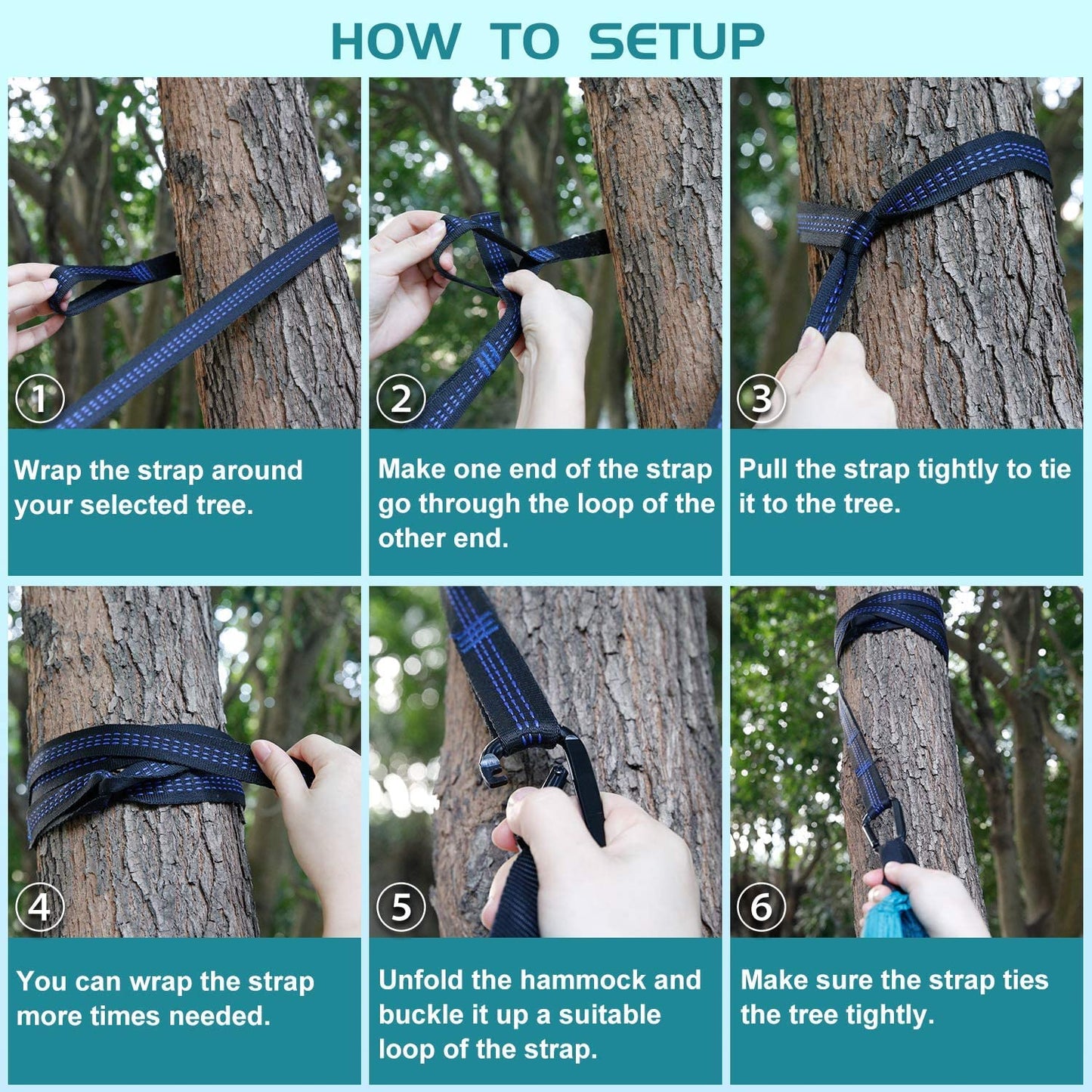 HOW TO SETUP

1

Wrap the strap around your selected tree.

2

Make one end of the strap go through the loop of the other end.

3

Pull the strap tightly to tie it to the tree.

4

You can wrap the strap more times needed.

5

Unfold the hammock and buckle it up a suitable loop of the strap.

6

Make sure the strap ties the tree tightly.