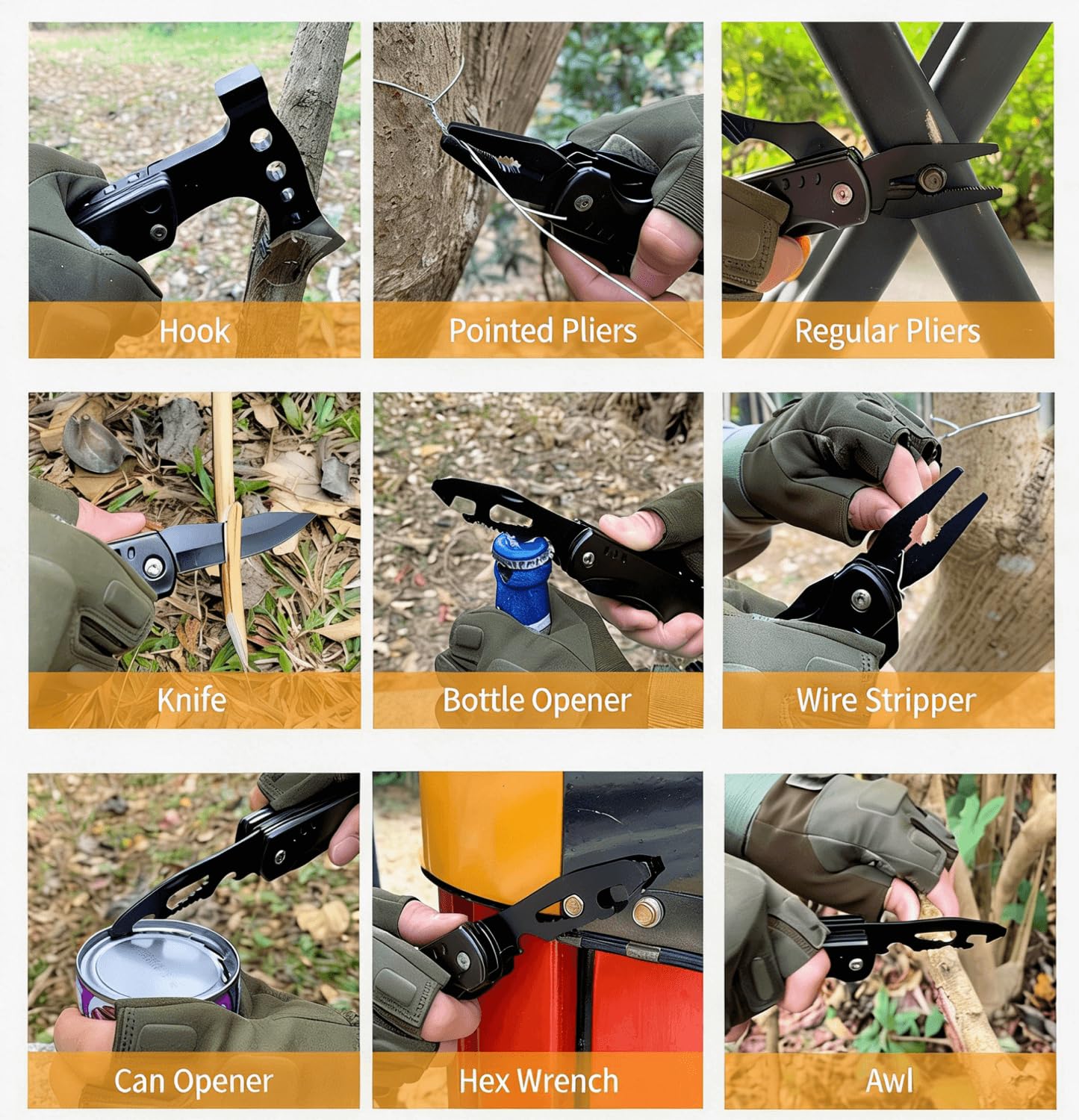 Hook

Pointed Pliers

Regular Pliers

Knife

Bottle Opener

Wire Stripper

Can Opener

Hex Wrench

Awl