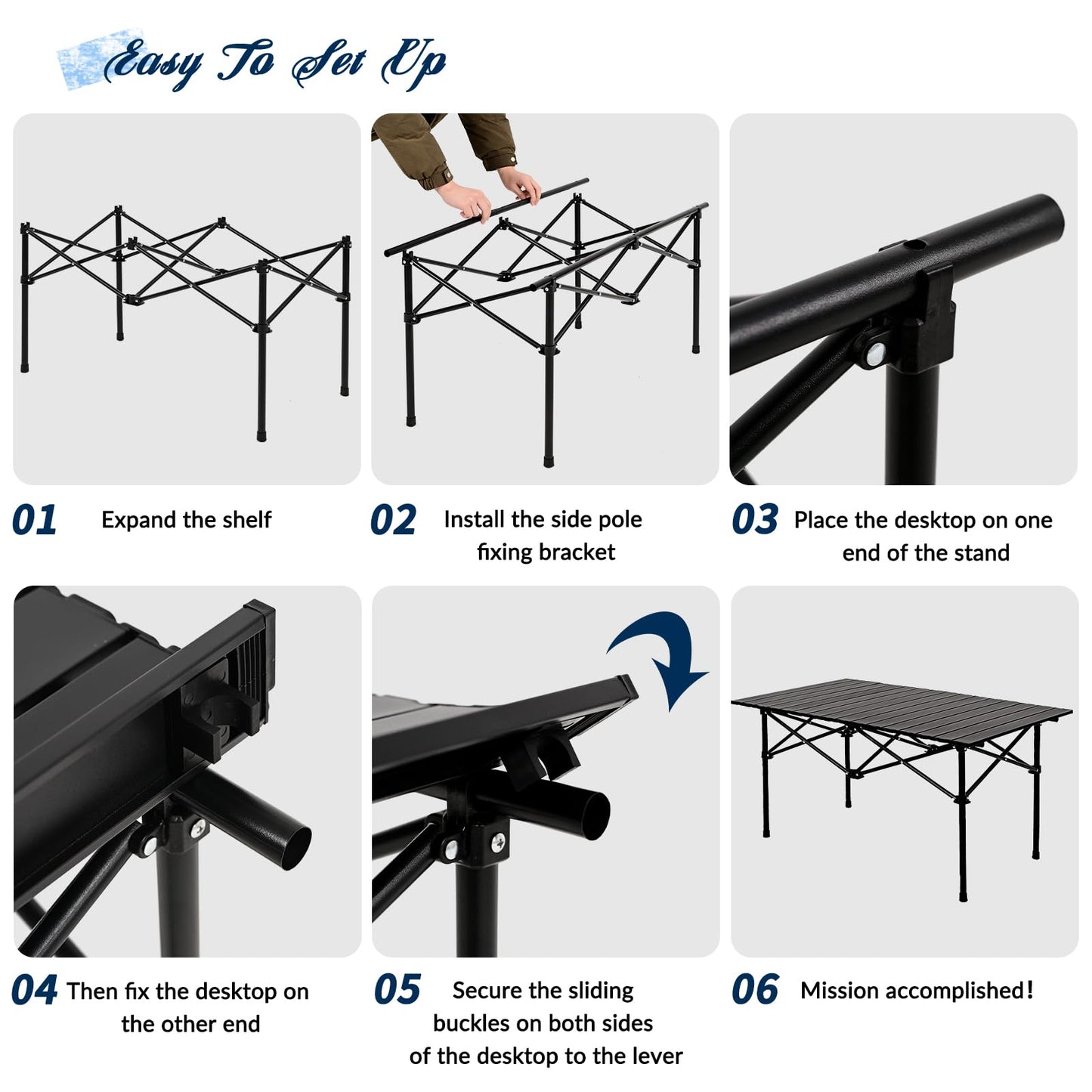 Easy To Set Up

01 Expand the shelf

02 Install the side pole fixing bracket

03 Place the desktop on one end of the stand

04 Then fix the desktop on the other end

05 Secure the sliding buckles on both sides of the desktop to the lever

06 Mission accomplished!