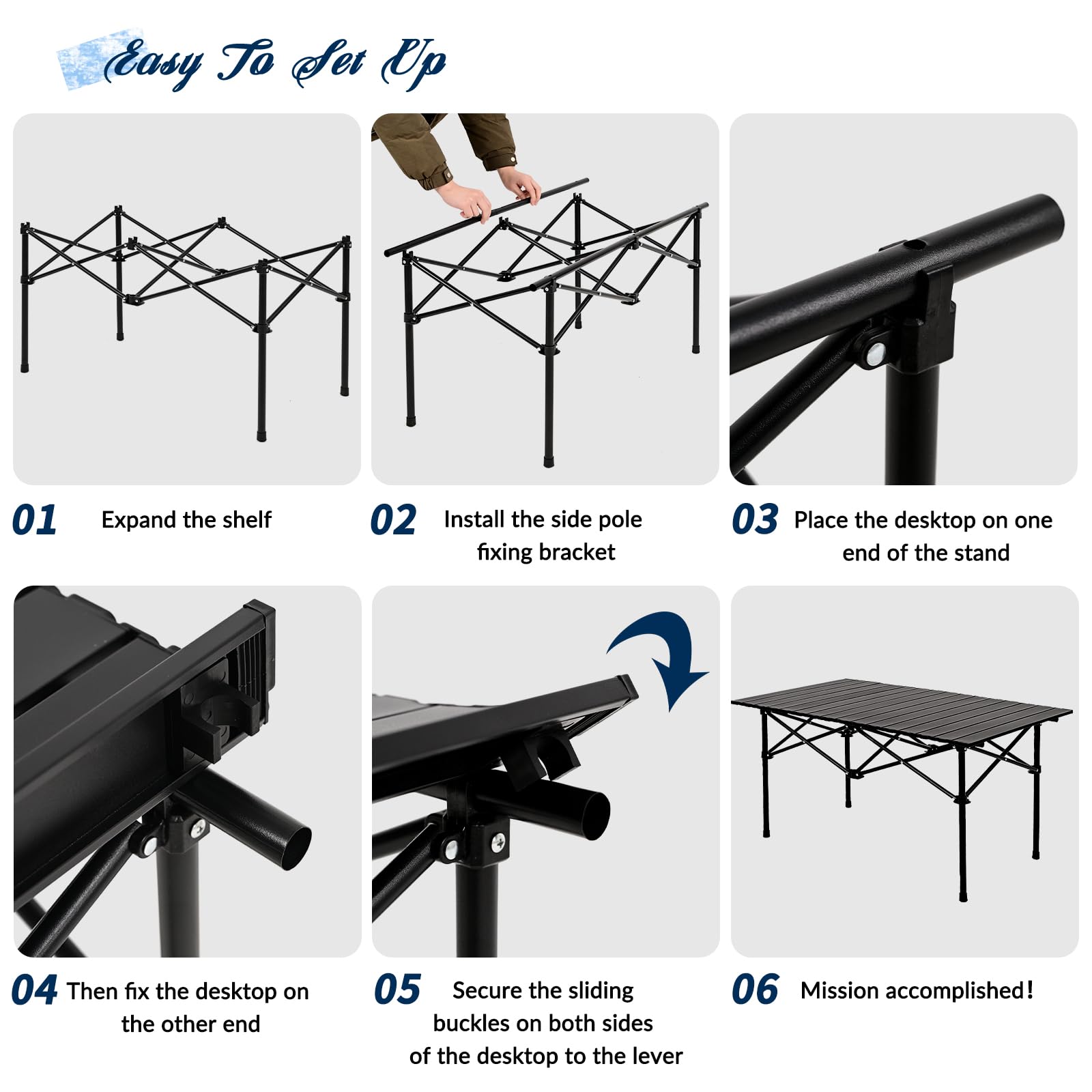 Easy To Set Up

01 Expand the shelf

02 Install the side pole fixing bracket

03 Place the desktop on one end of the stand

04 Then fix the desktop on the other end

05 Secure the sliding buckles on both sides of the desktop to the lever

06 Mission accomplished!