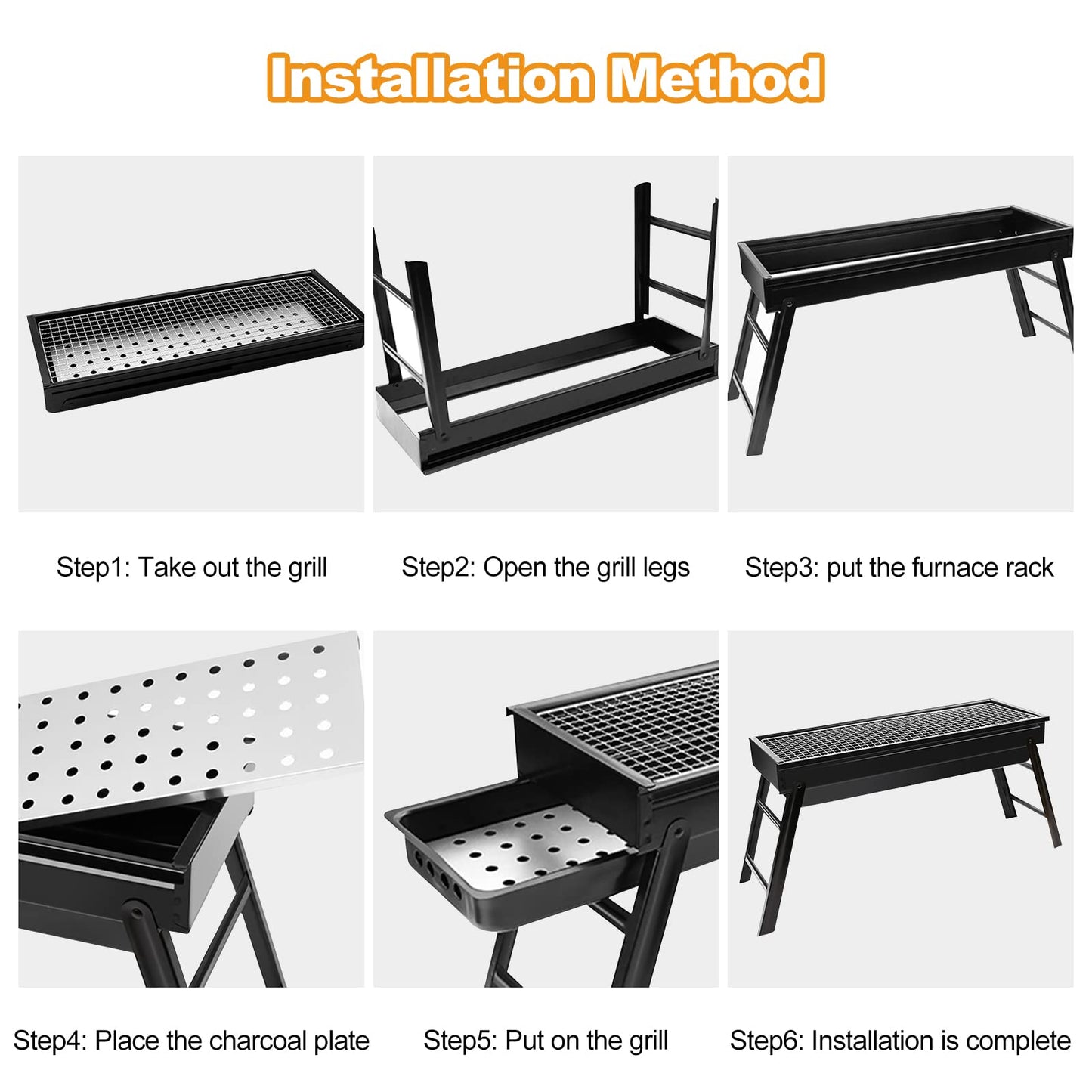 Installation Method

Step1: Take out the grill

Step2: Open the grill legs

Step3: put the furnace rack

Step4: Place the charcoal plate

Step5: Put on the grill

Step6: Installation is complete