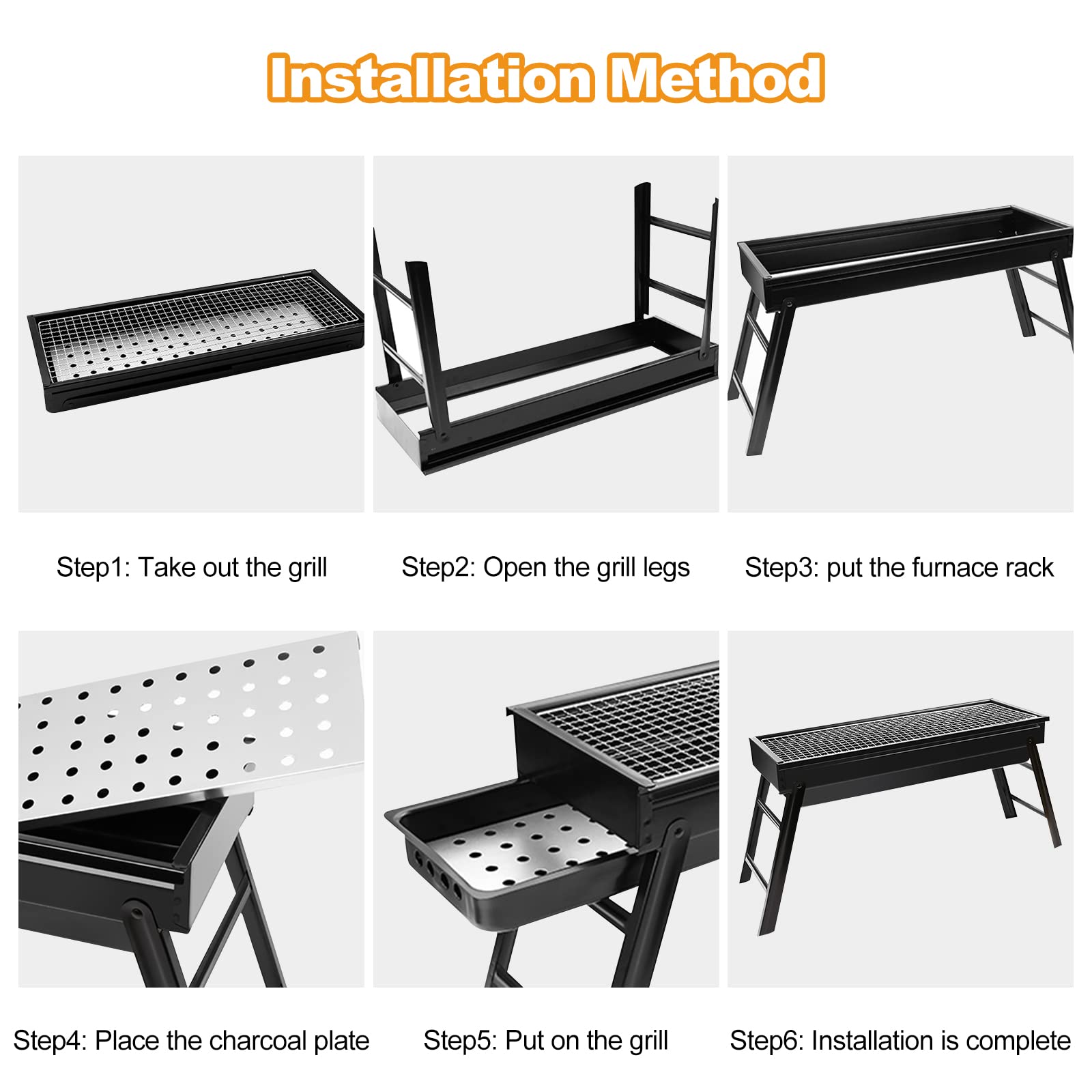 Installation Method

Step1: Take out the grill

Step2: Open the grill legs

Step3: put the furnace rack

Step4: Place the charcoal plate

Step5: Put on the grill

Step6: Installation is complete